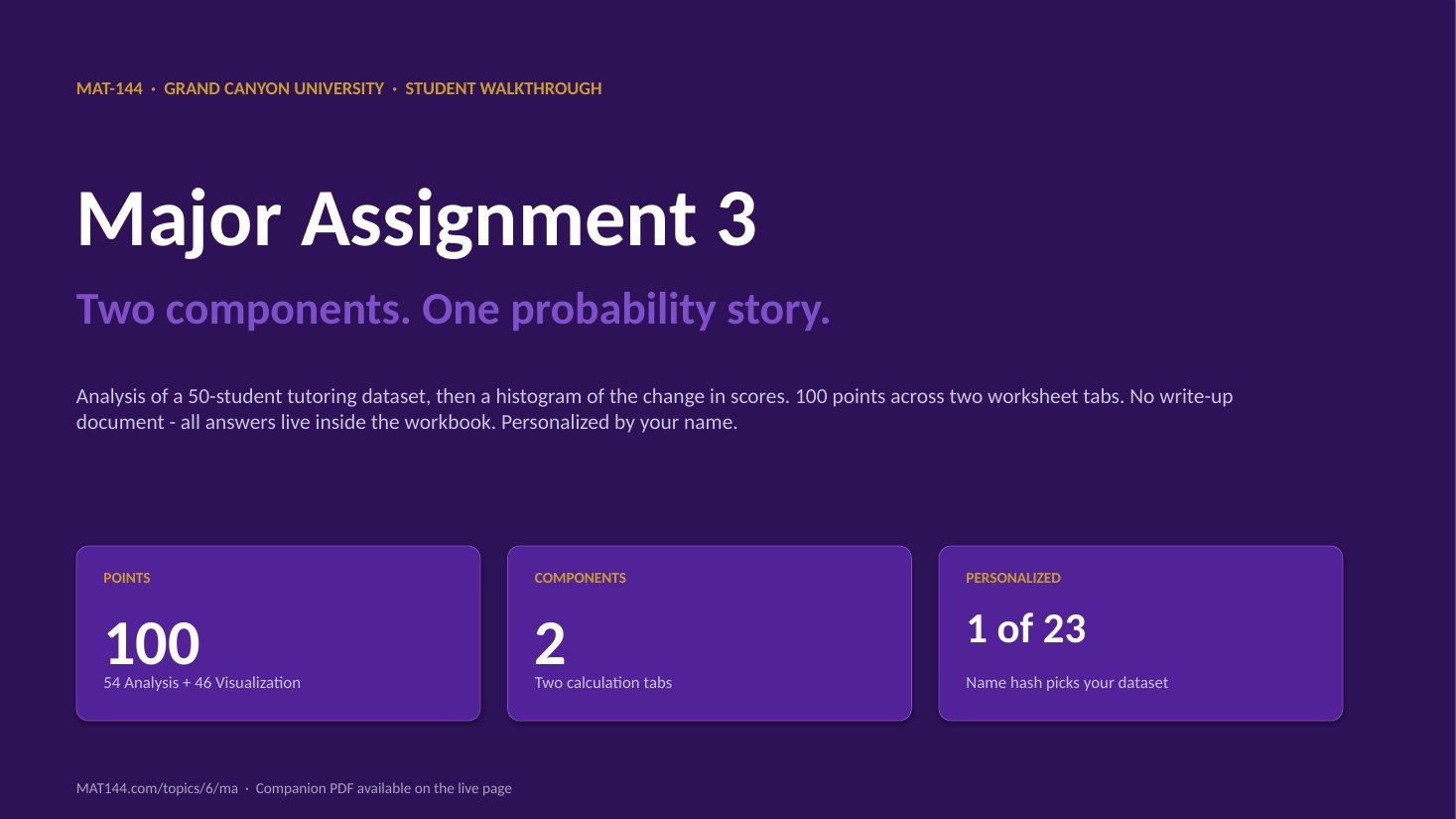 MAT-144 · GRAND CANYON UNIVERSITY · STUDENT WALKTHROUGH

Major Assignment 3

Two components. One probability story.

Analysis of a 50-student tutoring dataset, then a histogram of the change in scores. 100 points across two worksheet tabs. No write-up document - all answers live inside the workbook. Personalized by your name.

POINTS

100

54 Analysis + 46 Visualization

COMPONENTS

2

Two calculation tabs

PERSONALIZED

1 of 23

Name hash picks your dataset

MAT144.com/topics/6/ma · Companion PDF available on the live page