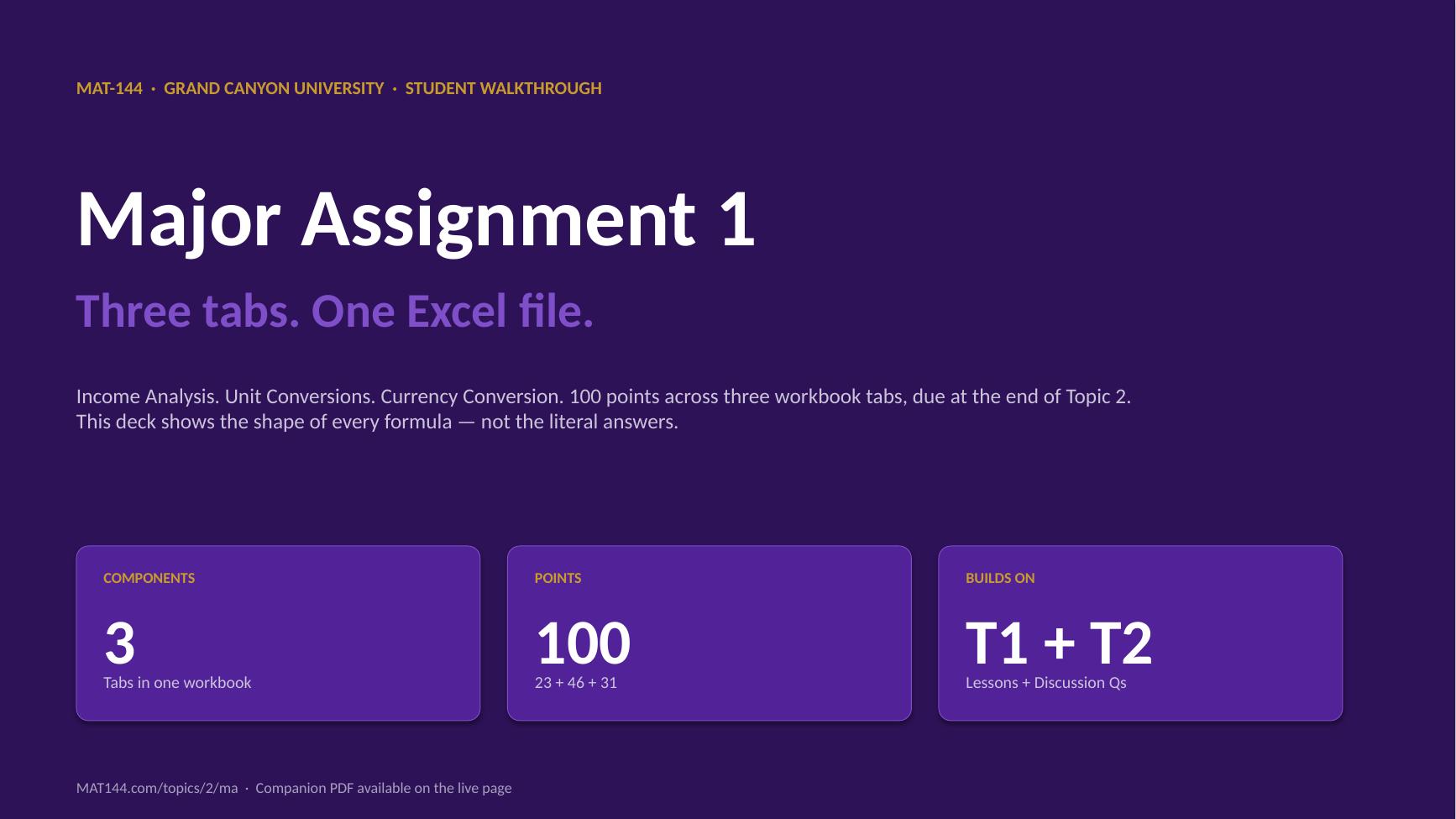 MAT-144 · GRAND CANYON UNIVERSITY · STUDENT WALKTHROUGH

Major Assignment 1

Three tabs. One Excel file.

Income Analysis. Unit Conversions. Currency Conversion. 100 points across three workbook tabs, due at the end of Topic 2. This deck shows the shape of every formula — not the literal answers.

COMPONENTS

3

Tabs in one workbook

POINTS

100

23 + 46 + 31

BUILDS ON

T1 + T2

Lessons + Discussion Qs

MAT144.com/topics/2/ma · Companion PDF available on the live page