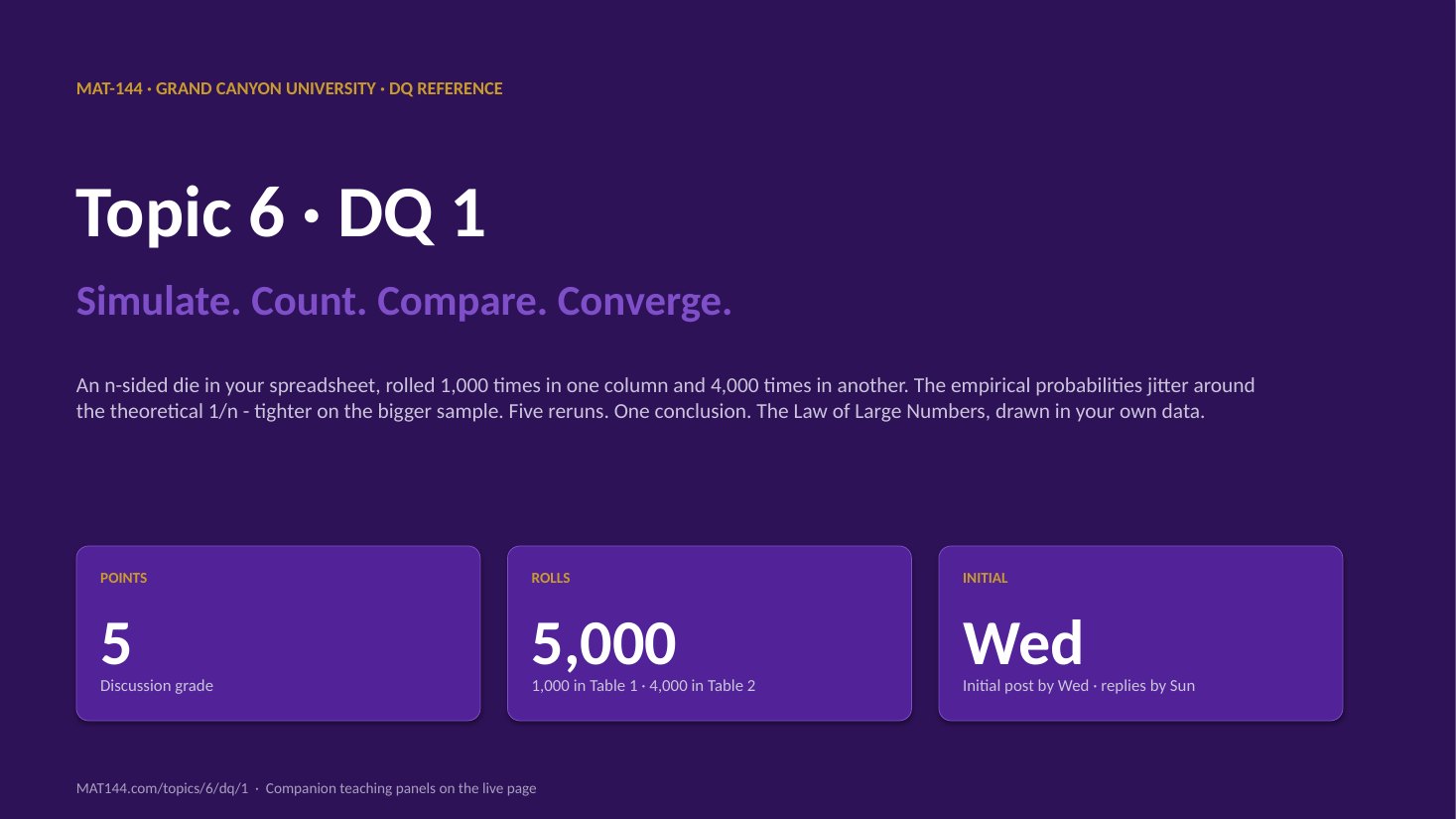 MAT-144 · GRAND CANYON UNIVERSITY · DQ REFERENCE

Topic 6 · DQ 1

Simulate. Count. Compare. Converge.

An n-sided die in your spreadsheet, rolled 1,000 times in one column and 4,000 times in another. The empirical probabilities jitter around the theoretical 1/n - tighter on the bigger sample. Five reruns. One conclusion. The Law of Large Numbers, drawn in your own data.

POINTS

5

Discussion grade

ROLLS

5,000

1,000 in Table 1 · 4,000 in Table 2

INITIAL

Wed

Initial post by Wed · replies by Sun

MAT144.com/topics/6/dq/1 · Companion teaching panels on the live page